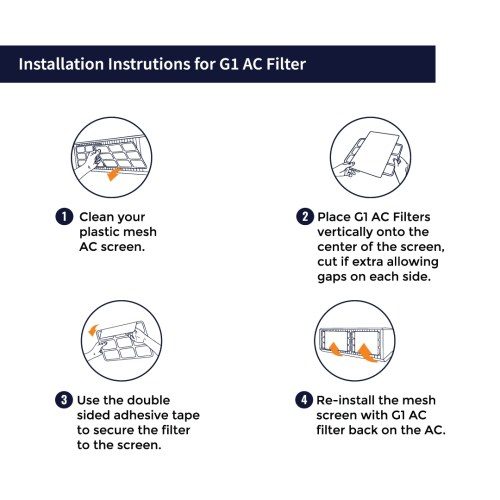 Installation Instrutions for G1 AC Filter

1 Clean your plastic mesh AC screen.

2 Place G1 AC Filters vertically onto the center of the screen, cut if extra allowing gaps on each side.

3 Use the double sided adhesive tape to secure the filter to the screen.

4 Re-install the mesh screen with G1 AC filter back on the AC.